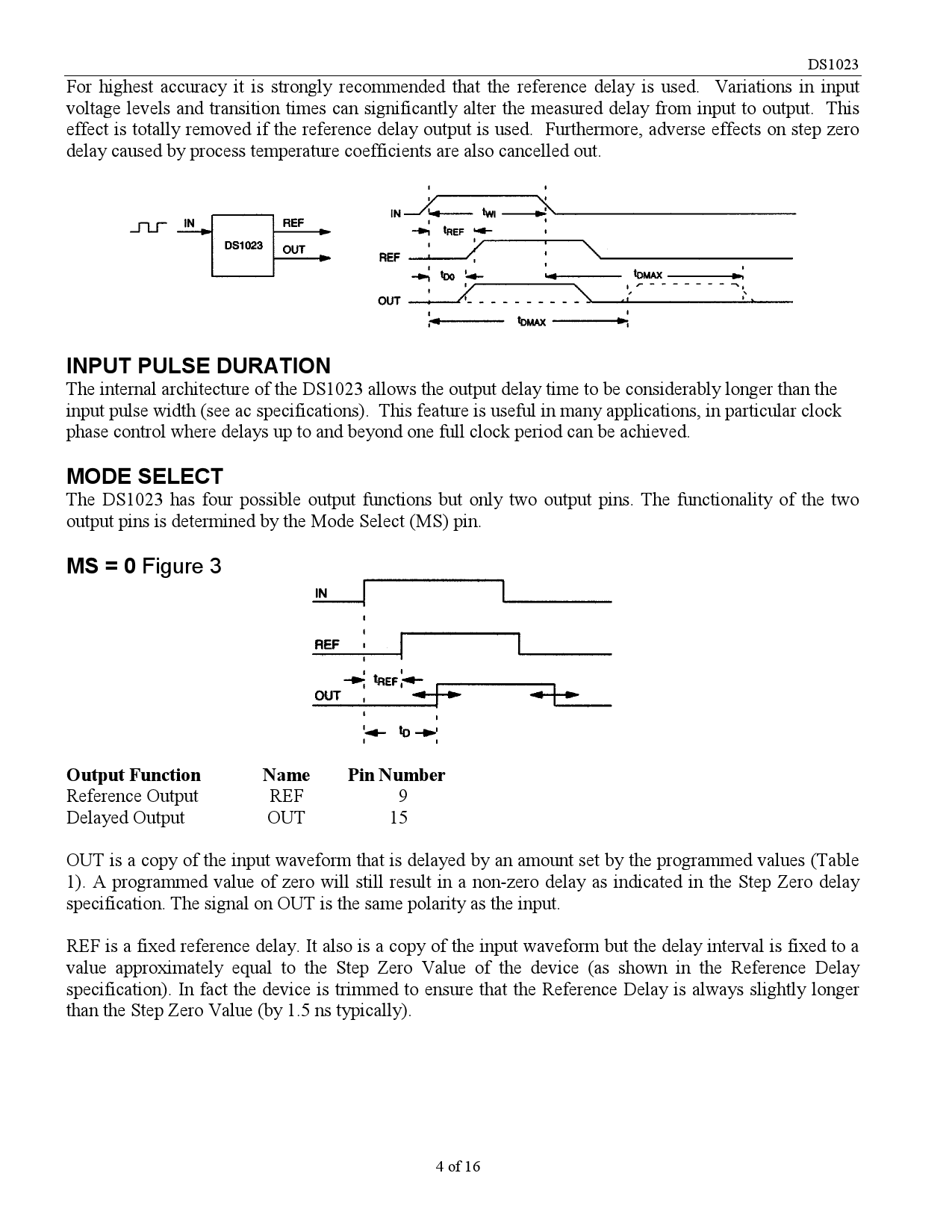 DS1023

For highest accuracy it is strongly recommended that the reference delay is used. Variations in input voltage levels and transition times can significantly alter the measured delay from input to output. This effect is totally removed if the reference delay output is used. Furthermore, adverse effects on step zero delay caused by process temperature coefficients are also cancelled out.

IN
DS1023
REF
OUT

IN
$t_{WI}$
$t_{REF}$
REF
$t_{D0}$
$t_{DMAX}$
OUT
$t_{DMAX}$

INPUT PULSE DURATION
The internal architecture of the DS1023 allows the output delay time to be considerably longer than the input pulse width (see ac specifications). This feature is useful in many applications, in particular clock phase control where delays up to and beyond one full clock period can be achieved.

MODE SELECT
The DS1023 has four possible output functions but only two output pins. The functionality of the two output pins is determined by the Mode Select (MS) pin.

MS = 0 Figure 3

IN
REF
$t_{REF}$
OUT
$t_D$

| Output Function | Name | Pin Number |
|---|---|---|
| Reference Output | REF | 9 |
| Delayed Output | OUT | 15 |

OUT is a copy of the input waveform that is delayed by an amount set by the programmed values (Table 1). A programmed value of zero will still result in a non-zero delay as indicated in the Step Zero delay specification. The signal on OUT is the same polarity as the input.

REF is a fixed reference delay. It also is a copy of the input waveform but the delay interval is fixed to a value approximately equal to the Step Zero Value of the device (as shown in the Reference Delay specification). In fact the device is trimmed to ensure that the Reference Delay is always slightly longer than the Step Zero Value (by 1.5 ns typically).

4 of 16