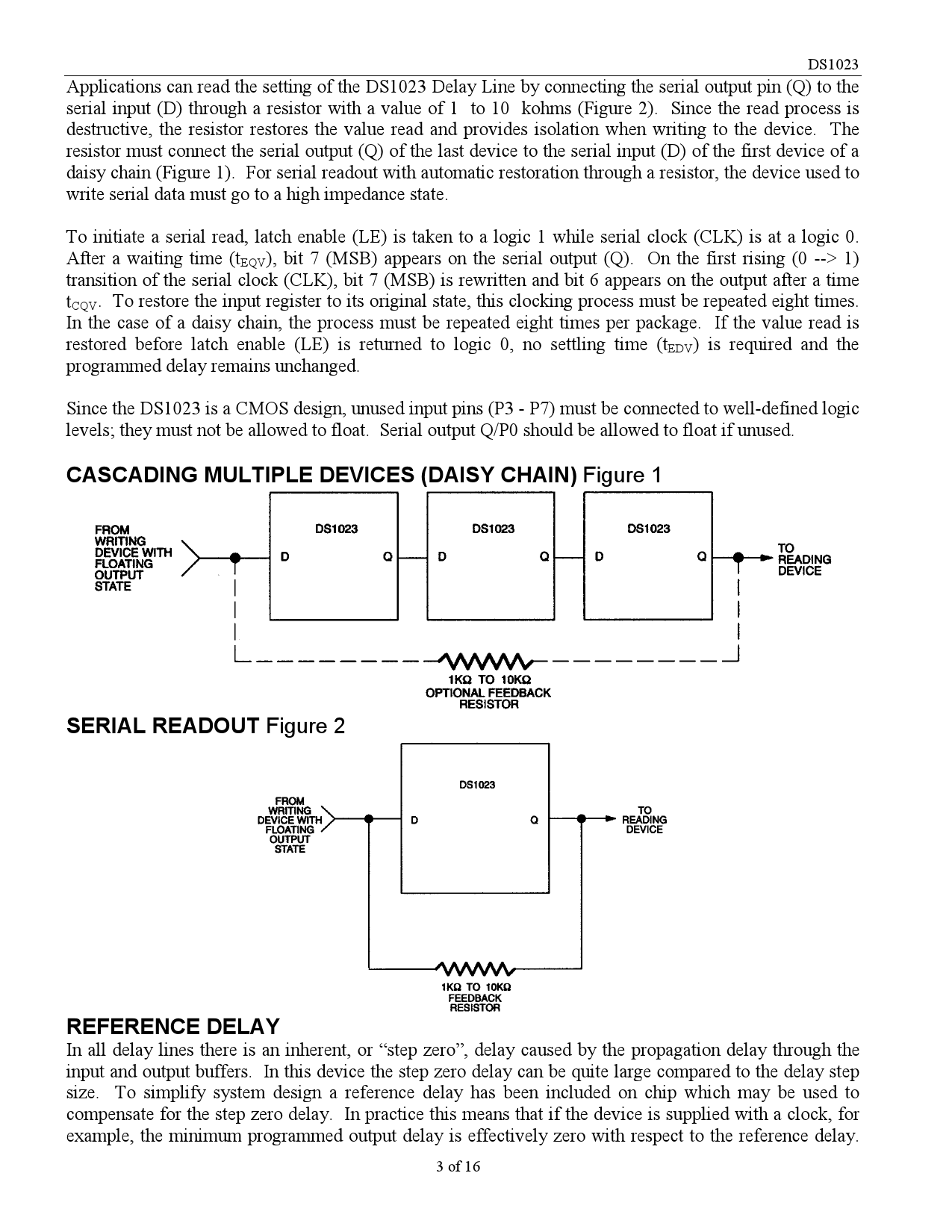 DS1023

Applications can read the setting of the DS1023 Delay Line by connecting the serial output pin (Q) to the serial input (D) through a resistor with a value of 1 to 10 kohms (Figure 2). Since the read process is destructive, the resistor restores the value read and provides isolation when writing to the device. The resistor must connect the serial output (Q) of the last device to the serial input (D) of the first device of a daisy chain (Figure 1). For serial readout with automatic restoration through a resistor, the device used to write serial data must go to a high impedance state.

To initiate a serial read, latch enable (LE) is taken to a logic 1 while serial clock (CLK) is at a logic 0. After a waiting time ($t_{EQV}$), bit 7 (MSB) appears on the serial output (Q). On the first rising (0 --> 1) transition of the serial clock (CLK), bit 7 (MSB) is rewritten and bit 6 appears on the output after a time $t_{CQV}$. To restore the input register to its original state, this clocking process must be repeated eight times. In the case of a daisy chain, the process must be repeated eight times per package. If the value read is restored before latch enable (LE) is returned to logic 0, no settling time ($t_{EDV}$) is required and the programmed delay remains unchanged.

Since the DS1023 is a CMOS design, unused input pins (P3 - P7) must be connected to well-defined logic levels; they must not be allowed to float. Serial output Q/P0 should be allowed to float if unused.

CASCADING MULTIPLE DEVICES (DAISY CHAIN) Figure 1

FROM WRITING DEVICE WITH FLOATING OUTPUT STATE

DS1023
D
Q

DS1023
D
Q

DS1023
D
Q

TO READING DEVICE

1KΩ TO 10KΩ OPTIONAL FEEDBACK RESISTOR

SERIAL READOUT Figure 2

FROM WRITING DEVICE WITH FLOATING OUTPUT STATE

DS1023
D
Q

TO READING DEVICE

1KΩ TO 10KΩ FEEDBACK RESISTOR

REFERENCE DELAY

In all delay lines there is an inherent, or “step zero”, delay caused by the propagation delay through the input and output buffers. In this device the step zero delay can be quite large compared to the delay step size. To simplify system design a reference delay has been included on chip which may be used to compensate for the step zero delay. In practice this means that if the device is supplied with a clock, for example, the minimum programmed output delay is effectively zero with respect to the reference delay.

3 of 16