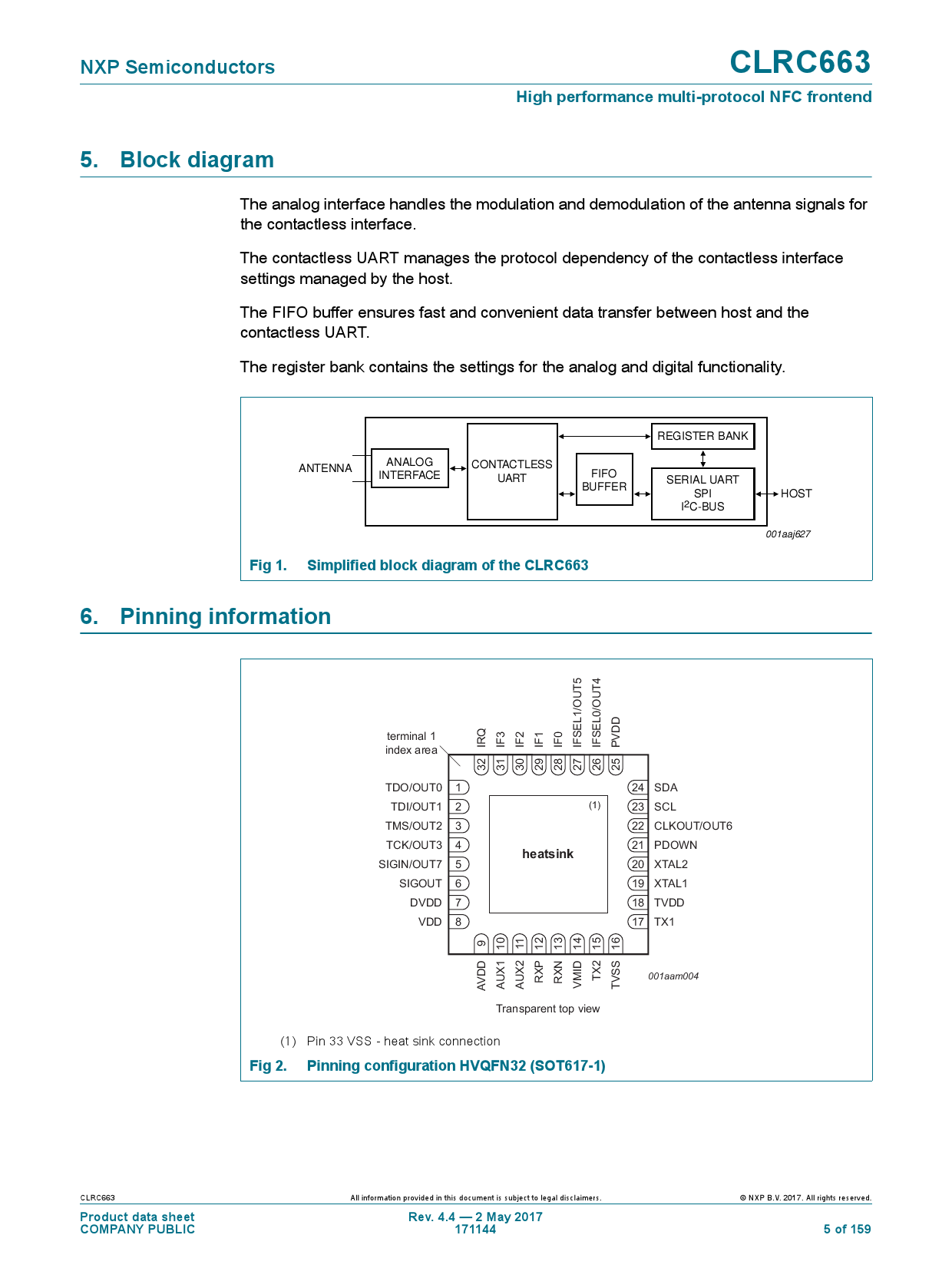 NXP Semiconductors

CLRC663

High performance multi-protocol NFC frontend

5. Block diagram

The analog interface handles the modulation and demodulation of the antenna signals for the contactless interface.

The contactless UART manages the protocol dependency of the contactless interface settings managed by the host.

The FIFO buffer ensures fast and convenient data transfer between host and the contactless UART.

The register bank contains the settings for the analog and digital functionality.

ANTENNA
ANALOG INTERFACE
CONTACTLESS UART
FIFO BUFFER
REGISTER BANK
SERIAL UART SPI $I^2C$-BUS
HOST
001aaj627

Fig 1. Simplified block diagram of the CLRC663

6. Pinning information

terminal 1 index area

IRQ
IF3
IF2
IF1
IF0
IFSEL1/OUT5
IFSEL0/OUT4
PVDD

32
31
30
29
28
27
26
25

TDO/OUT0 1
TDI/OUT1 2
TMS/OUT2 3
TCK/OUT3 4
SIGIN/OUT7 5
SIGOUT 6
DVDD 7
VDD 8

(1)
heatsink

24 SDA
23 SCL
22 CLKOUT/OUT6
21 PDOWN
20 XTAL2
19 XTAL1
18 TVDD
17 TX1

9
10
11
12
13
14
15
16

AVDD
AUX1
AUX2
RXP
RXN
VMID
TX2
TVSS

001aam004

Transparent top view

(1) Pin 33 VSS - heat sink connection

Fig 2. Pinning configuration HVQFN32 (SOT617-1)

CLRC663
All information provided in this document is subject to legal disclaimers.
© NXP B.V. 2017. All rights reserved.

Product data sheet
COMPANY PUBLIC

Rev. 4.4 — 2 May 2017
171144

5 of 159