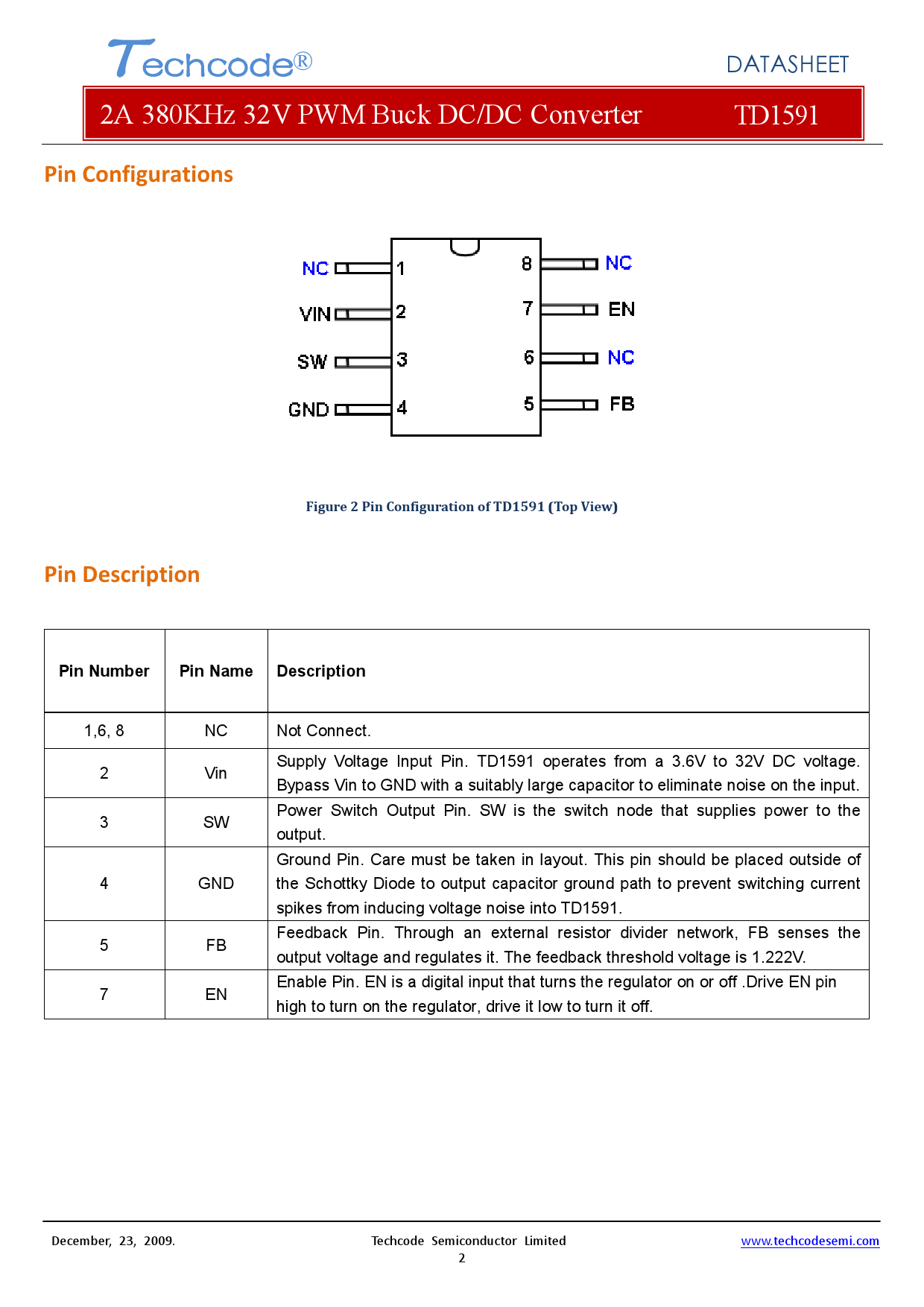 Techcode®

DATASHEET

2A 380KHz 32V PWM Buck DC/DC Converter TD1591

Pin Configurations

NC 1
VIN 2
SW 3
GND 4
8 NC
7 EN
6 NC
5 FB

Figure 2 Pin Configuration of TD1591 (Top View)

Pin Description

| Pin Number | Pin Name | Description |
|---|---|---|
| 1,6, 8 | NC | Not Connect. |
| 2 | Vin | Supply Voltage Input Pin. TD1591 operates from a 3.6V to 32V DC voltage. Bypass Vin to GND with a suitably large capacitor to eliminate noise on the input. |
| 3 | SW | Power Switch Output Pin. SW is the switch node that supplies power to the output. |
| 4 | GND | Ground Pin. Care must be taken in layout. This pin should be placed outside of the Schottky Diode to output capacitor ground path to prevent switching current spikes from inducing voltage noise into TD1591. |
| 5 | FB | Feedback Pin. Through an external resistor divider network, FB senses the output voltage and regulates it. The feedback threshold voltage is 1.222V. |
| 7 | EN | Enable Pin. EN is a digital input that turns the regulator on or off .Drive EN pin high to turn on the regulator, drive it low to turn it off. |

December, 23, 2009. Techcode Semiconductor Limited www.techcodesemi.com
2