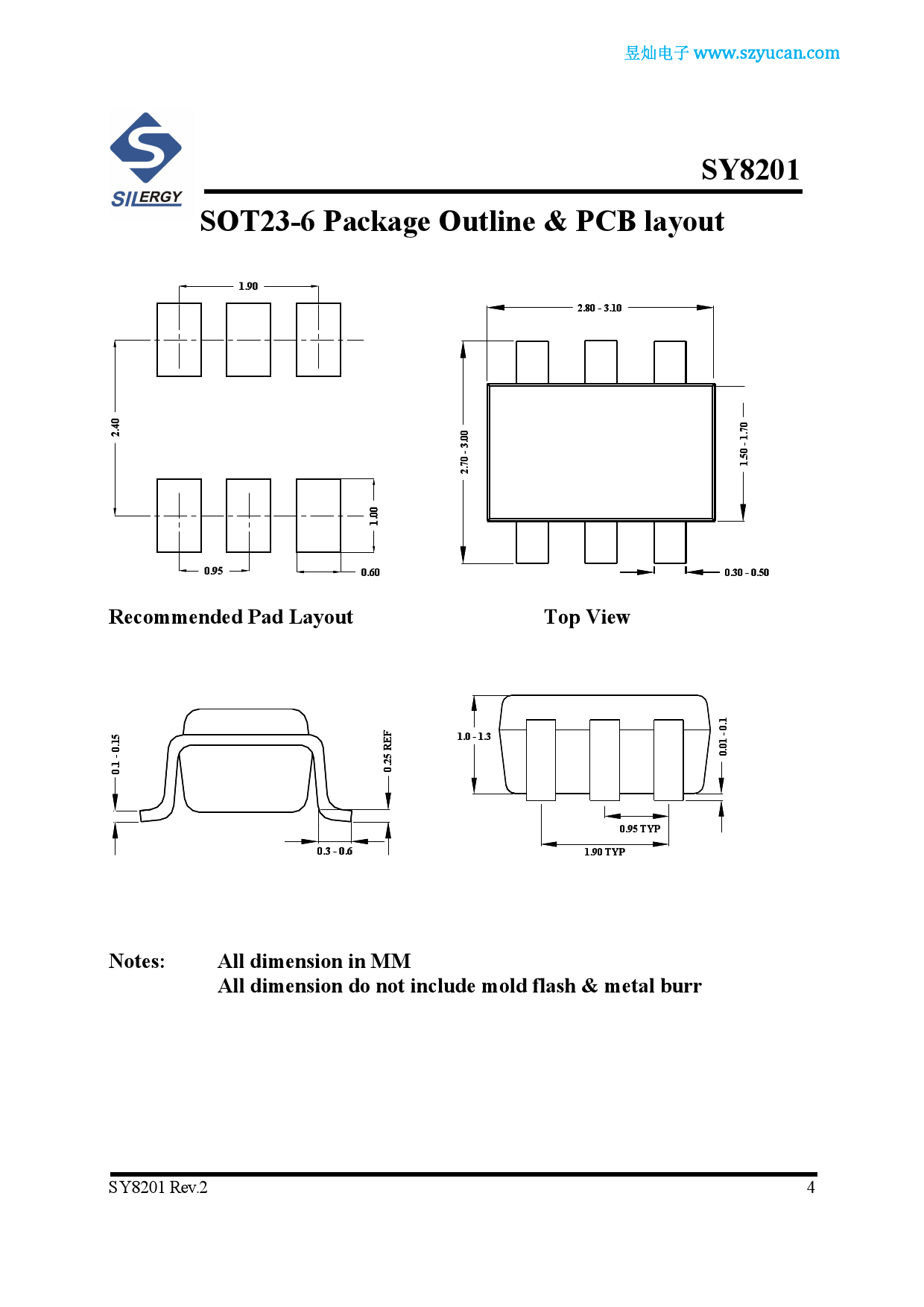 昱灿电子 www.szyucan.com

SILERGY

SY8201

SOT23-6 Package Outline & PCB layout

1.90

2.40

1.00

0.95

0.60

2.80 - 3.10

2.70 - 3.00

1.50 - 1.70

0.30 - 0.50

Recommended Pad Layout

Top View

0.1 - 0.15

0.25 REF

0.3 - 0.6

1.0 - 1.3

0.01 - 0.1

0.95 TYP

1.90 TYP

Notes: All dimension in MM
All dimension do not include mold flash & metal burr

SY8201 Rev.2

4