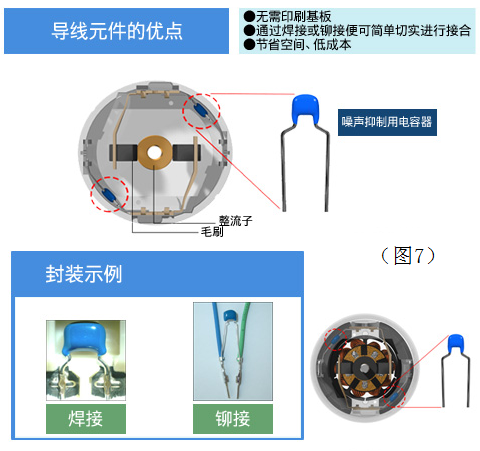 导线元件的优点

●无需印刷基板
●通过焊接或铆接便可简单切实进行接合
●节省空间、低成本

噪声抑制用电容器

整流子

毛刷

（图7）

封装示例

焊接

铆接