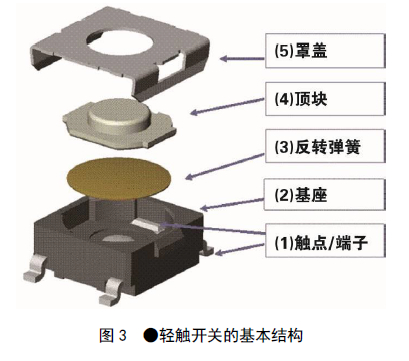 (5)罩盖

(4)顶块

(3)反转弹簧

(2)基座

(1)触点/端子

图 3 ●轻触开关的基本结构