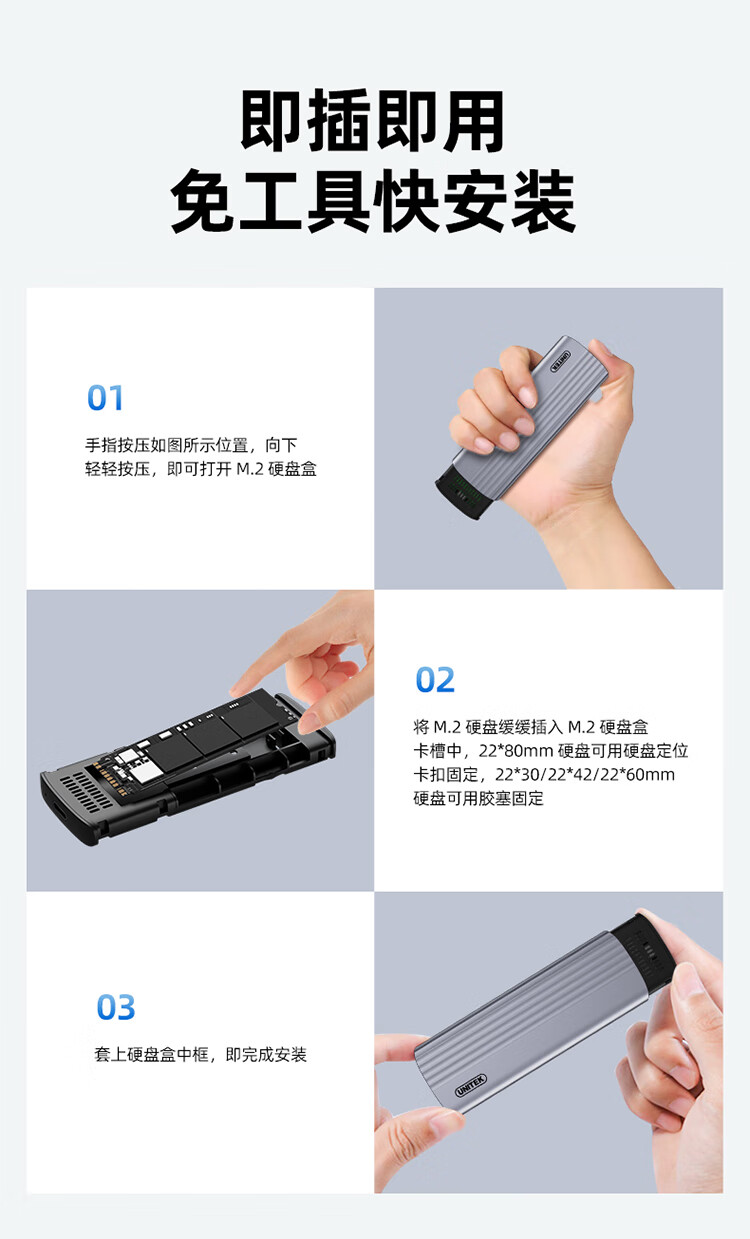 即插即用
免工具快安装

01

手指按压如图所示位置，向下轻轻按压，即可打开 M.2 硬盘盒

UNITEK

02

将 M.2 硬盘缓缓插入 M.2 硬盘盒卡槽中，22*80mm 硬盘可用硬盘定位卡扣固定，22*30/22*42/22*60mm 硬盘可用胶塞固定

03

套上硬盘盒中框，即完成安装

UNITEK